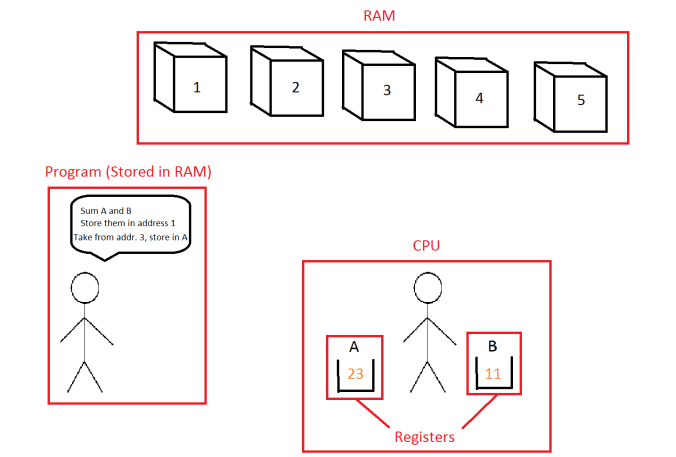 RAM

1

2

3

4

5

Program (Stored in RAM)

Sum A and B
Store them in address 1
Take from addr. 3, store in A

CPU

A

23

B

11

Registers